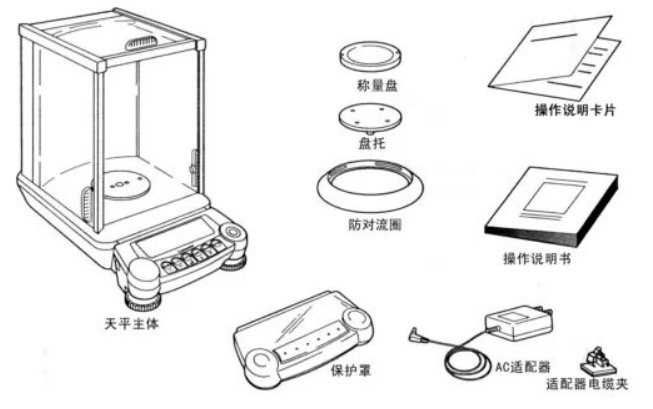 称量盘

盘托

防对流圈

操作说明卡片

操作说明书

天平主体

保护罩

AC适配器

适配器电缆夹